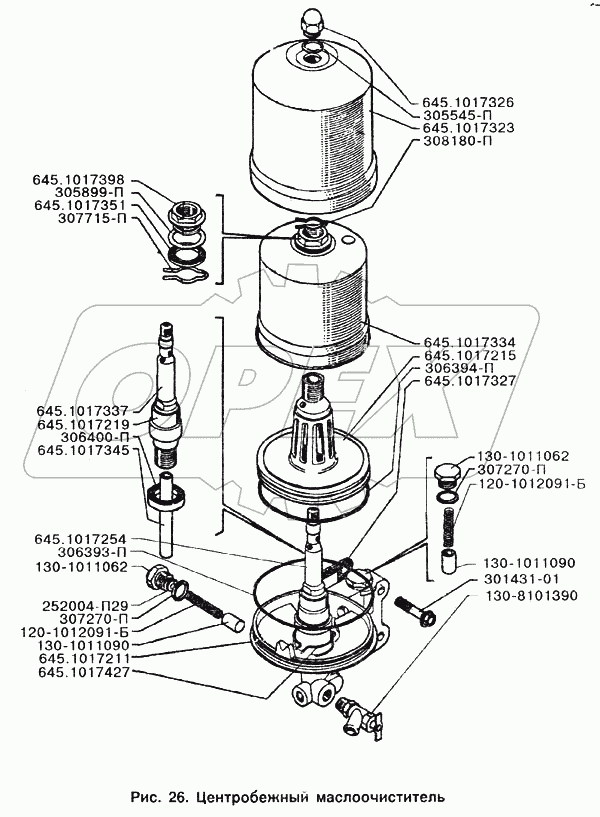 645.1017326
305545-П
645.1017323
308180-П

645.1017398
305899-П
645.1017351
307715-П

645.1017334
645.1017215
306394-П
645.1017327

645.1017337
645.1017219
306400-П
645.1017345

130-1011062
307270-П
120-1012091-Б

130-1011090
301431-01
130-8101390

645.1017254
306393-П
130-1011062

252004-П29
307270-П
120-1012091-Б
130-1011090
645.1017211
645.1017427

OPEX

Рис. 26. Центробежный маслоочиститель